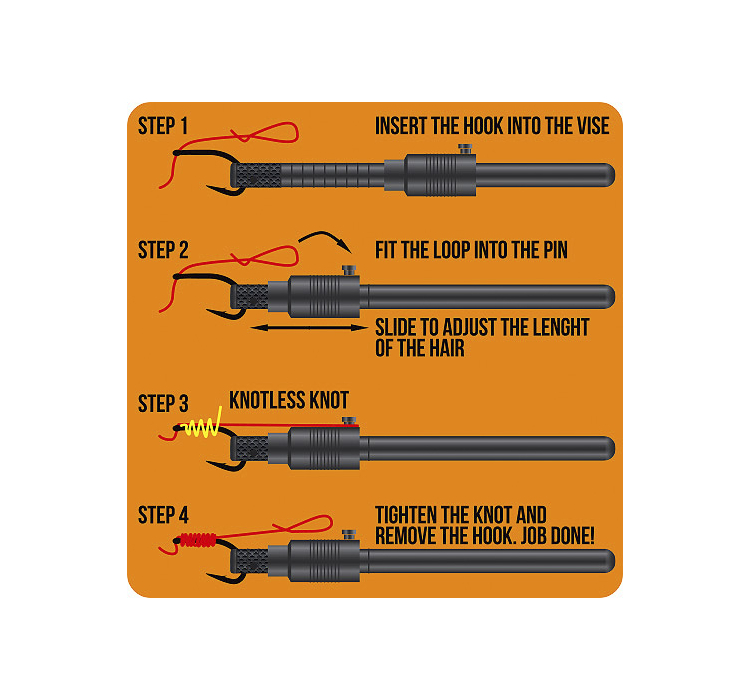 STEP 1
INSERT THE HOOK INTO THE VISE

STEP 2
FIT THE LOOP INTO THE PIN

SLIDE TO ADJUST THE LENGHT OF THE HAIR

STEP 3
KNOTLESS KNOT

STEP 4
TIGHTEN THE KNOT AND REMOVE THE HOOK. JOB DONE!