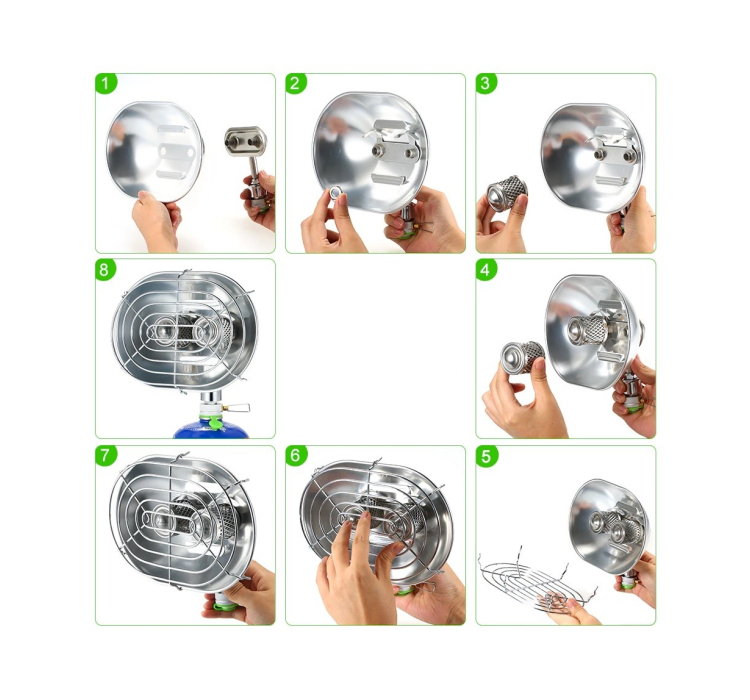 1

2

3

8

4

7

6

5